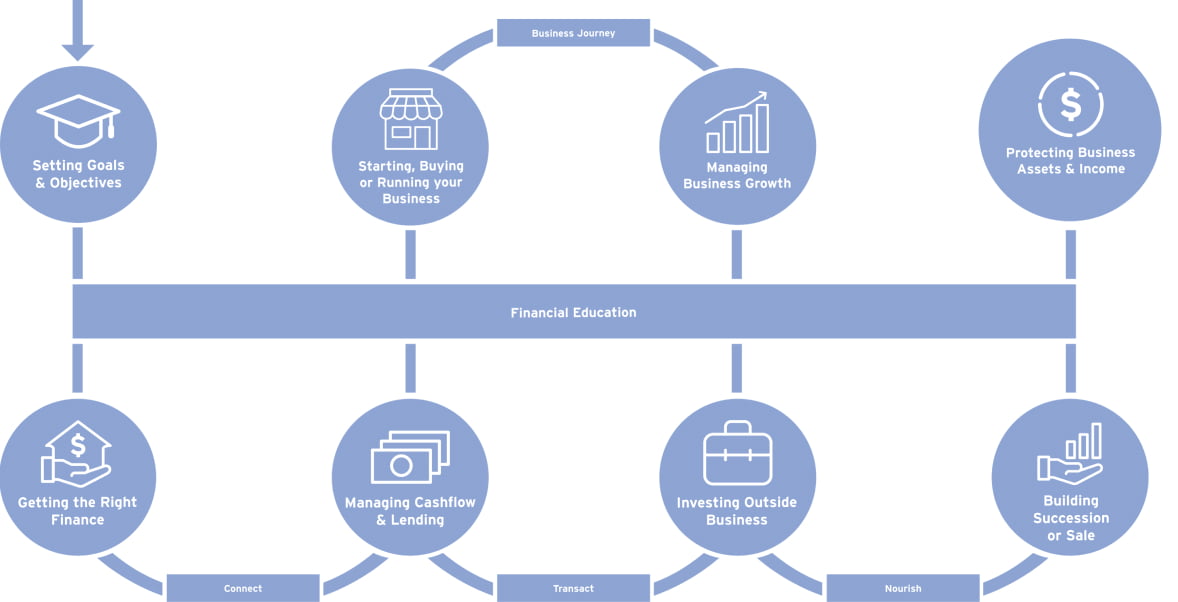 Business Journey

Setting Goals & Objectives

Starting, Buying or Running your Business

Managing Business Growth

Protecting Business Assets & Income

Financial Education

Getting the Right Finance

Managing Cashflow & Lending

Investing Outside Business

Building Succession or Sale

Connect

Transact

Nourish